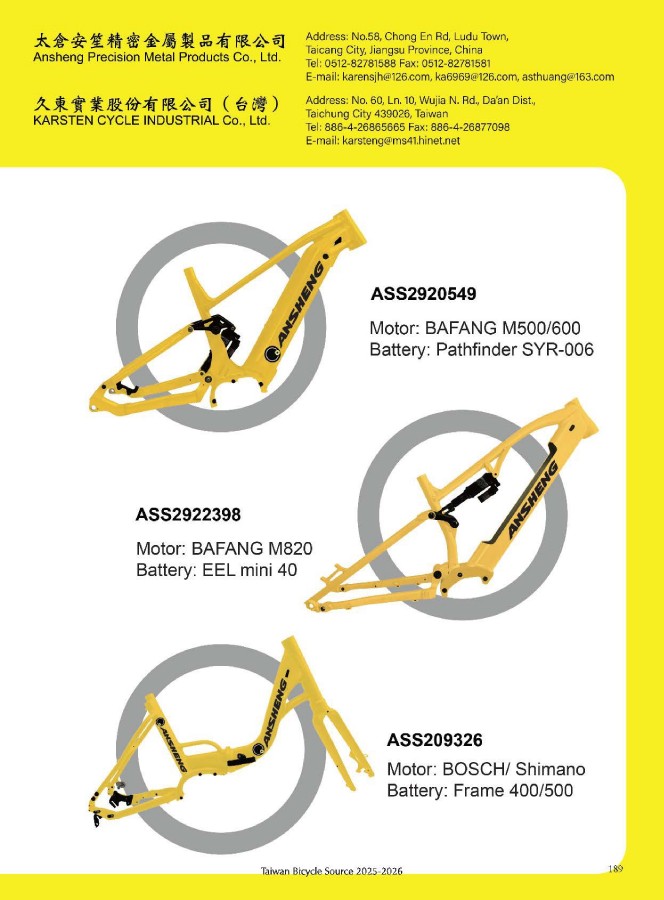 太倉安笙精密金屬製品有限公司
Ansheng Precision Metal Products Co., Ltd.

Address: No.58, Chong En Rd, Ludu Town, Taicang City, Jiangsu Province, China
Tel: 0512-82781588 Fax: 0512-82781581
E-mail: karensjh@126.com, ka6969@126.com, asthuang@163.com

久東實業股份有限公司（台灣）
KARSTEN CYCLE INDUSTRIAL Co., Ltd.

Address: No. 60, Ln. 10, Wujia N. Rd., Da'an Dist., Taichung City 439026, Taiwan
Tel: 886-4-26865665 Fax: 886-4-26877098
E-mail: karsteng@ms41.hinet.net

ANSHENG

ASS2920549

Motor: BAFANG M500/600
Battery: Pathfinder SYR-006

ANSHENG

ASS2922398

Motor: BAFANG M820
Battery: EEL mini 40

ANSHENG

ANSHENG

ASS209326

Motor: BOSCH/ Shimano
Battery: Frame 400/500

Taiwan Bicycle Source 2025-2026

189